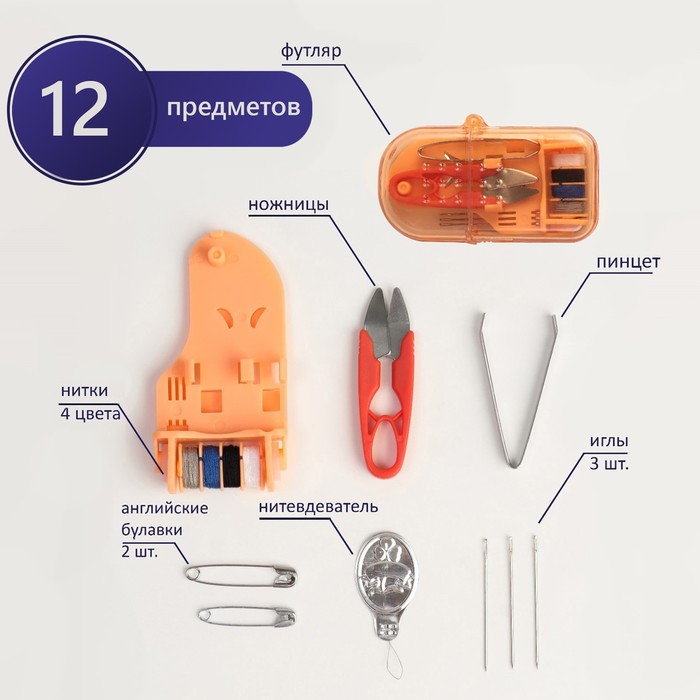 12 предметов

футляр

ножницы

пинцет

нитки
4 цвета

иглы
3 шт.

английские
булавки
2 шт.

нитевдеватель