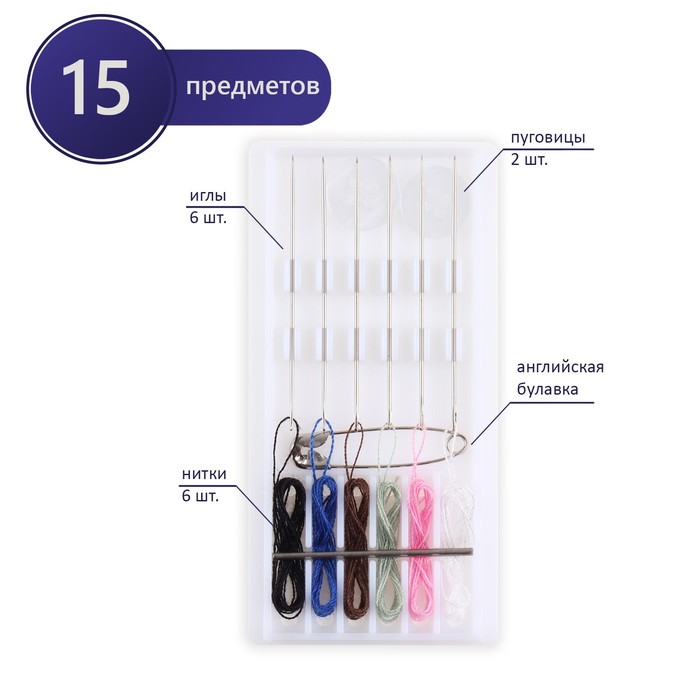 15 предметов

пуговицы
2 шт.

иглы
6 шт.

английская
булавка

нитки
6 шт.